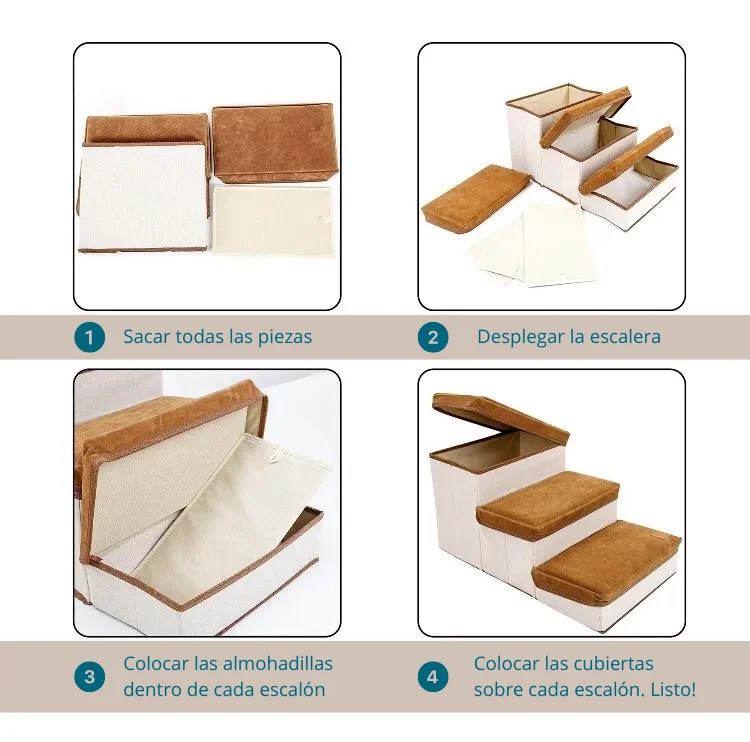 1 Sacar todas las piezas

2 Desplegar la escalera

3 Colocar las almohadillas dentro de cada escalón

4 Colocar las cubiertas sobre cada escalón. Listo!