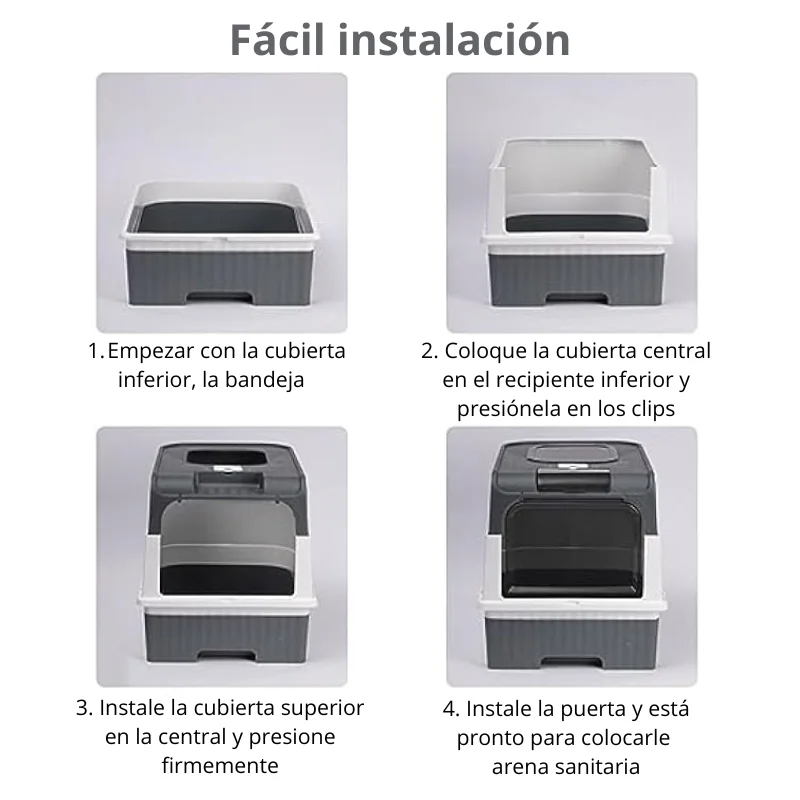 Fácil instalación

1. Empezar con la cubierta inferior, la bandeja

2. Coloque la cubierta central en el recipiente inferior y presiónela en los clips

3. Instale la cubierta superior en la central y presione firmemente

4. Instale la puerta y está pronto para colocarle arena sanitaria