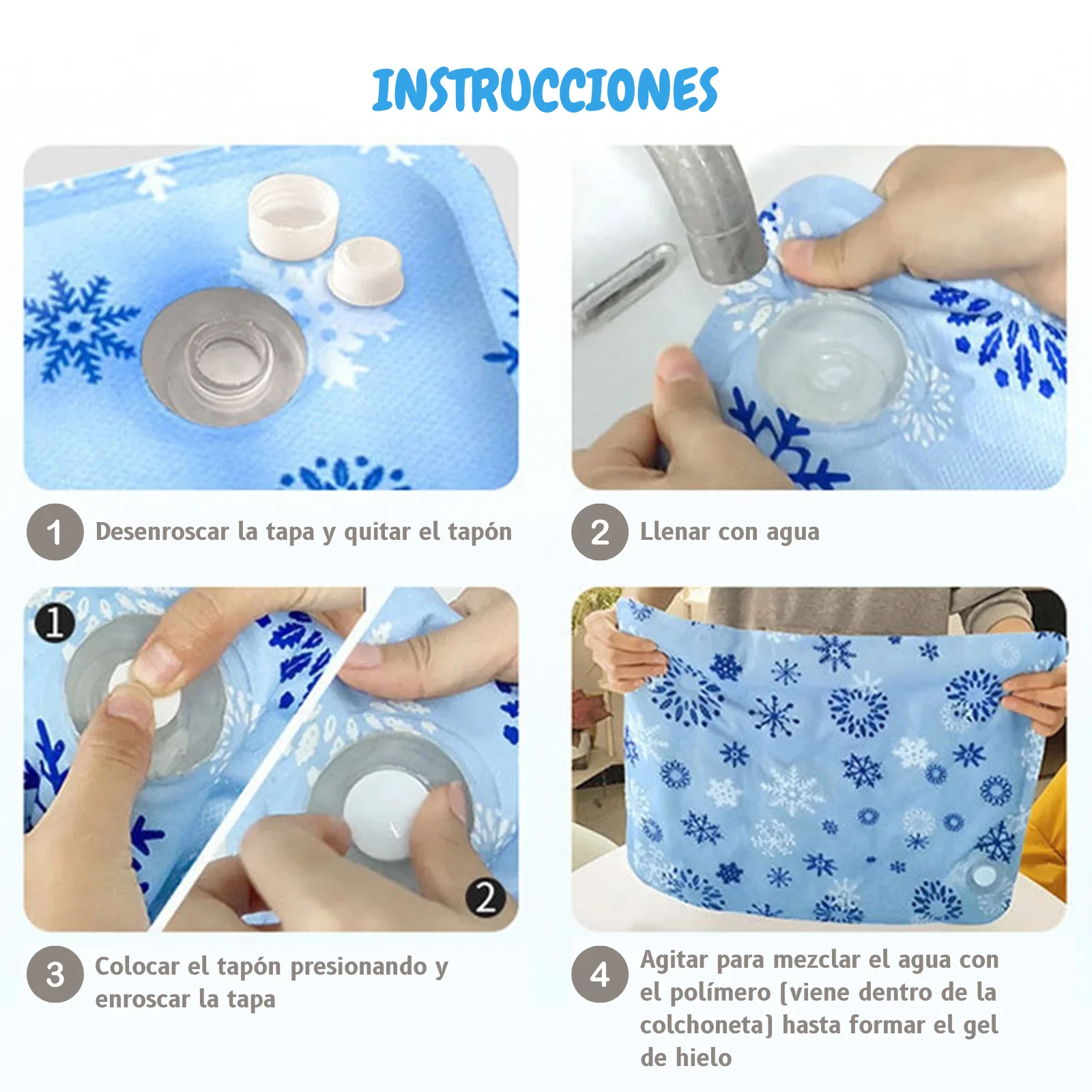 INSTRUCCIONES

1 Desenroscar la tapa y quitar el tapón

2 Llenar con agua

1

2

3 Colocar el tapón presionando y enroscar la tapa

4 Agitar para mezclar el agua con el polímero (viene dentro de la colchoneta) hasta formar el gel de hielo