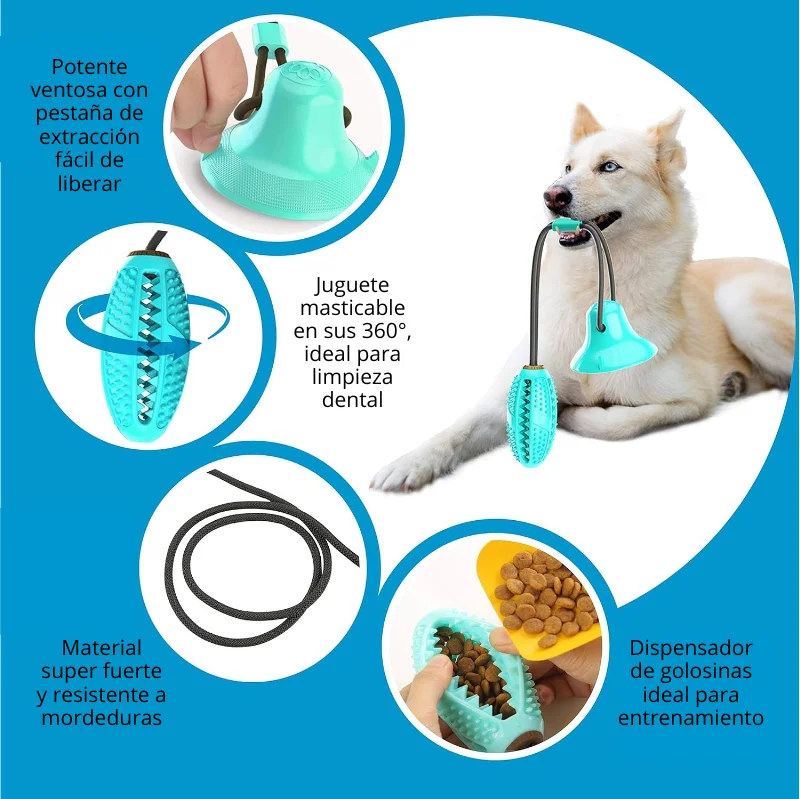 Potente ventosa con pestaña de extracción fácil de liberar

Juguete masticable en sus 360°, ideal para limpieza dental

Material super fuerte y resistente a mordeduras

Dispensador de golosinas ideal para entrenamiento