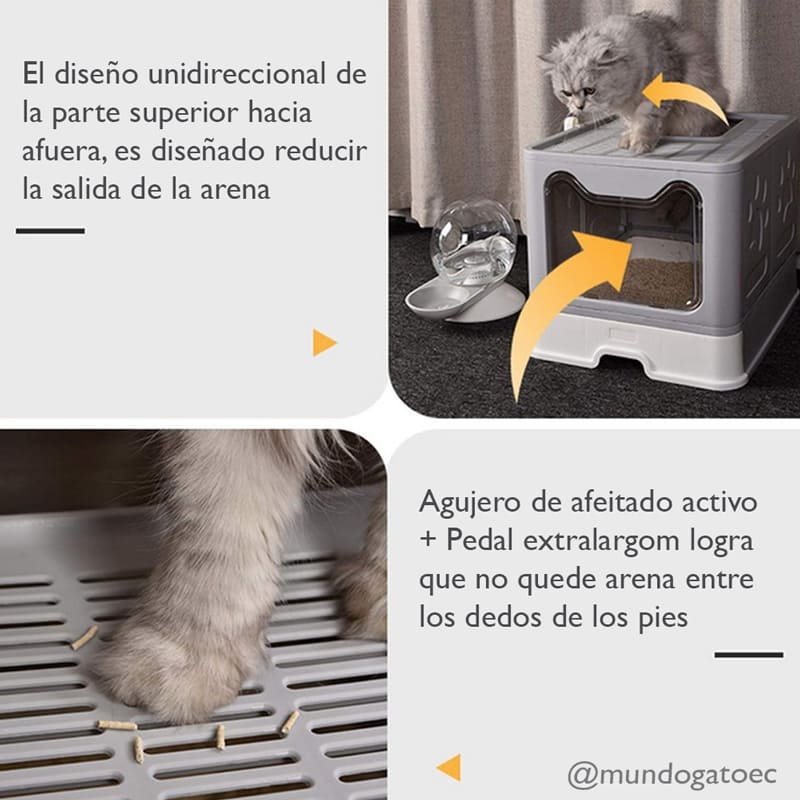 El diseño unidireccional de la parte superior hacia afuera, es diseñado reducir la salida de la arena

Agujero de afeitado activo + Pedal extralargom logra que no quede arena entre los dedos de los pies

@mundogatoec