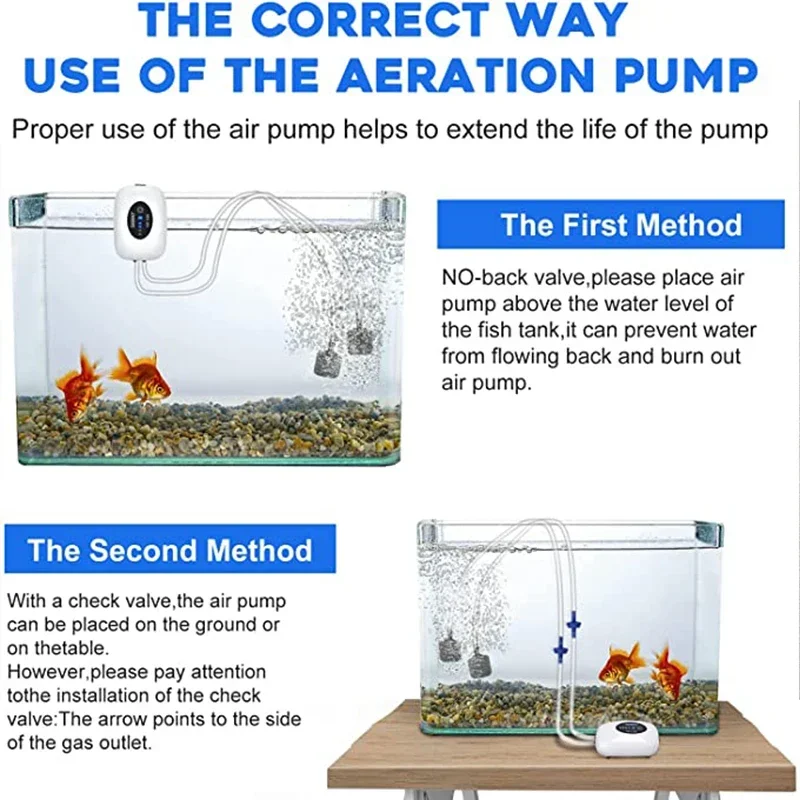 THE CORRECT WAY
USE OF THE AERATION PUMP

Proper use of the air pump helps to extend the life of the pump

The First Method

NO-back valve,please place air pump above the water level of the fish tank,it can prevent water from flowing back and burn out air pump.

The Second Method

With a check valve,the air pump can be placed on the ground or on thetable.
However,please pay attention tothe installation of the check valve:The arrow points to the side of the gas outlet.