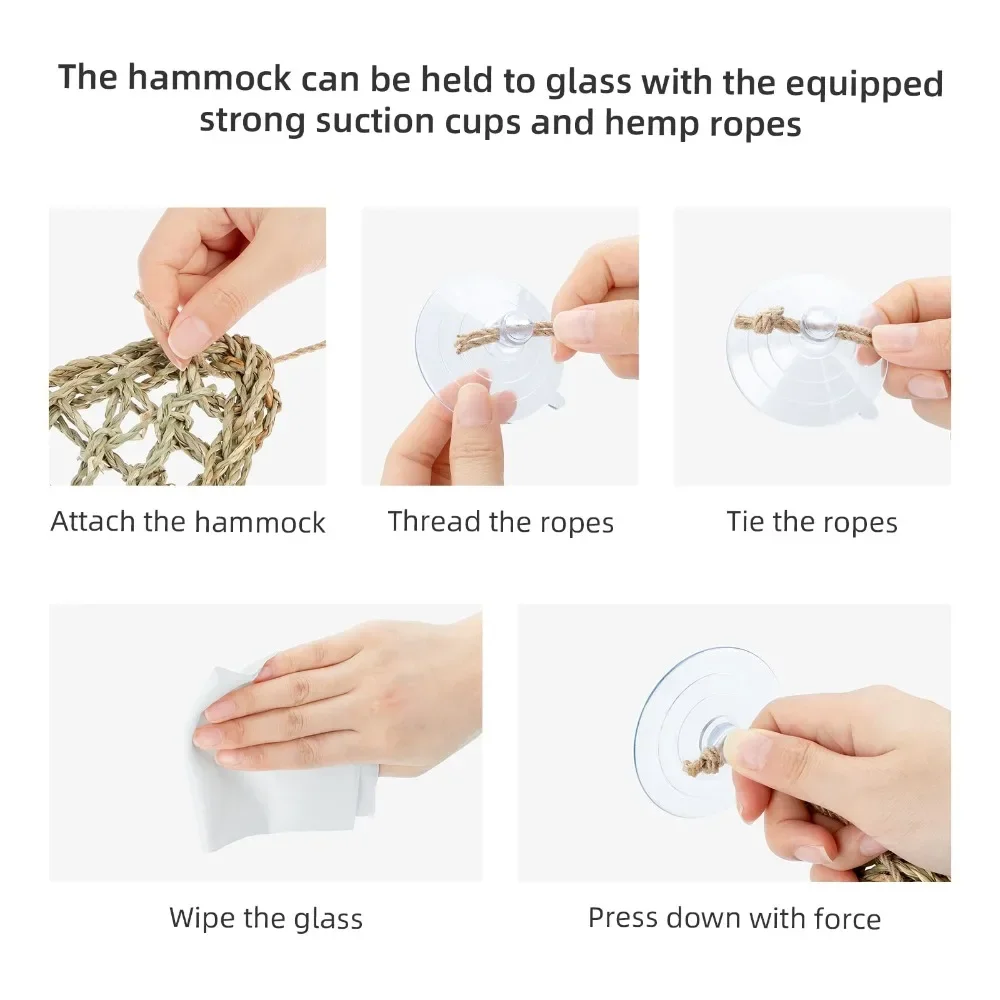 The hammock can be held to glass with the equipped strong suction cups and hemp ropes

Attach the hammock

Thread the ropes

Tie the ropes

Wipe the glass

Press down with force